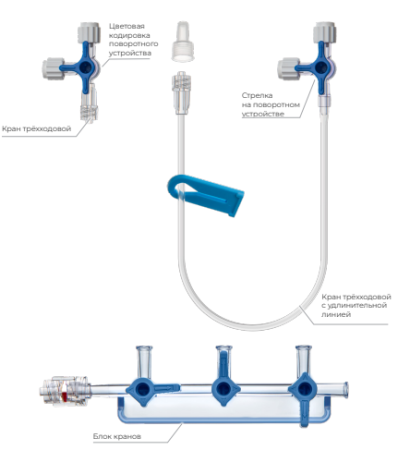 Цветовая кодировка поворотного устройства

Кран трёхходовой

Стрелка на поворотном устройстве

Кран трёхходовой с удлинительной линией

Блок кранов